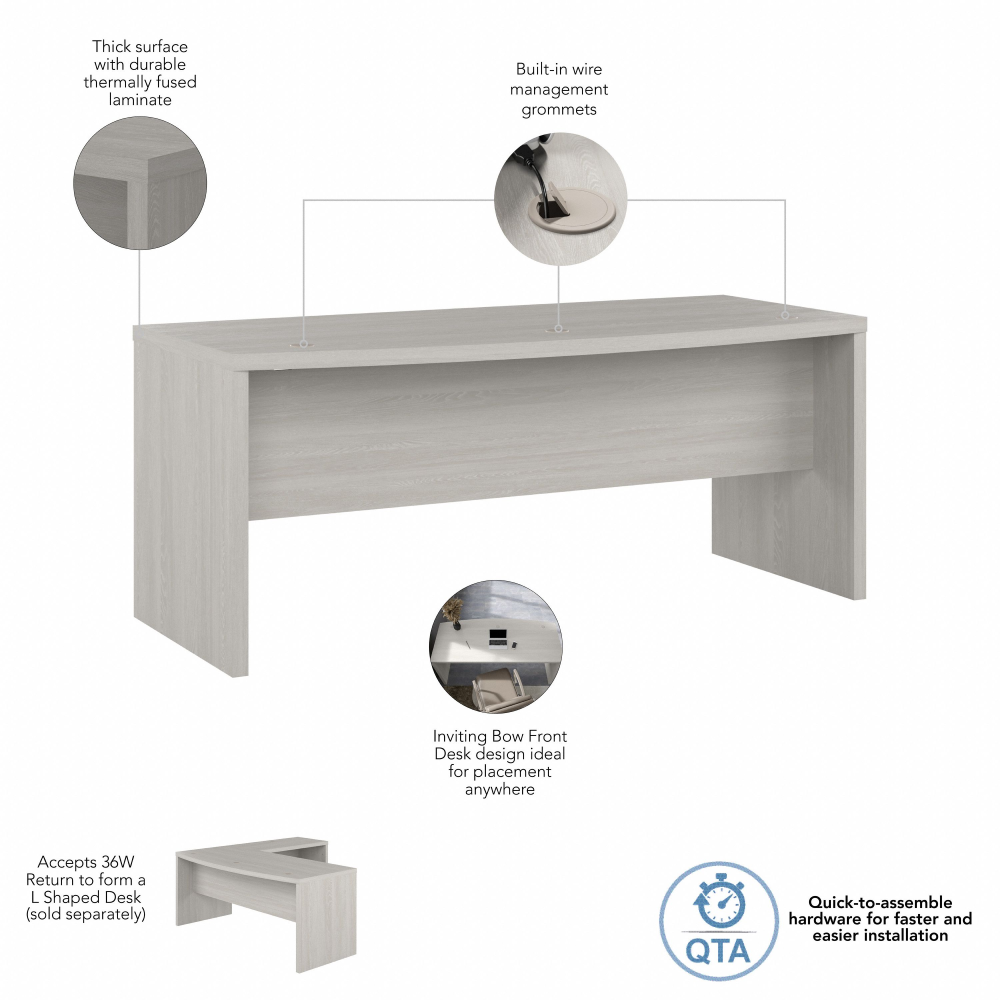 Thick surface with durable thermally fused laminate

Built-in wire management grommets

Inviting Bow Front Desk design ideal for placement anywhere

Accepts 36W Return to form a L Shaped Desk (sold separately)

QTA

Quick-to-assemble hardware for faster and easier installation