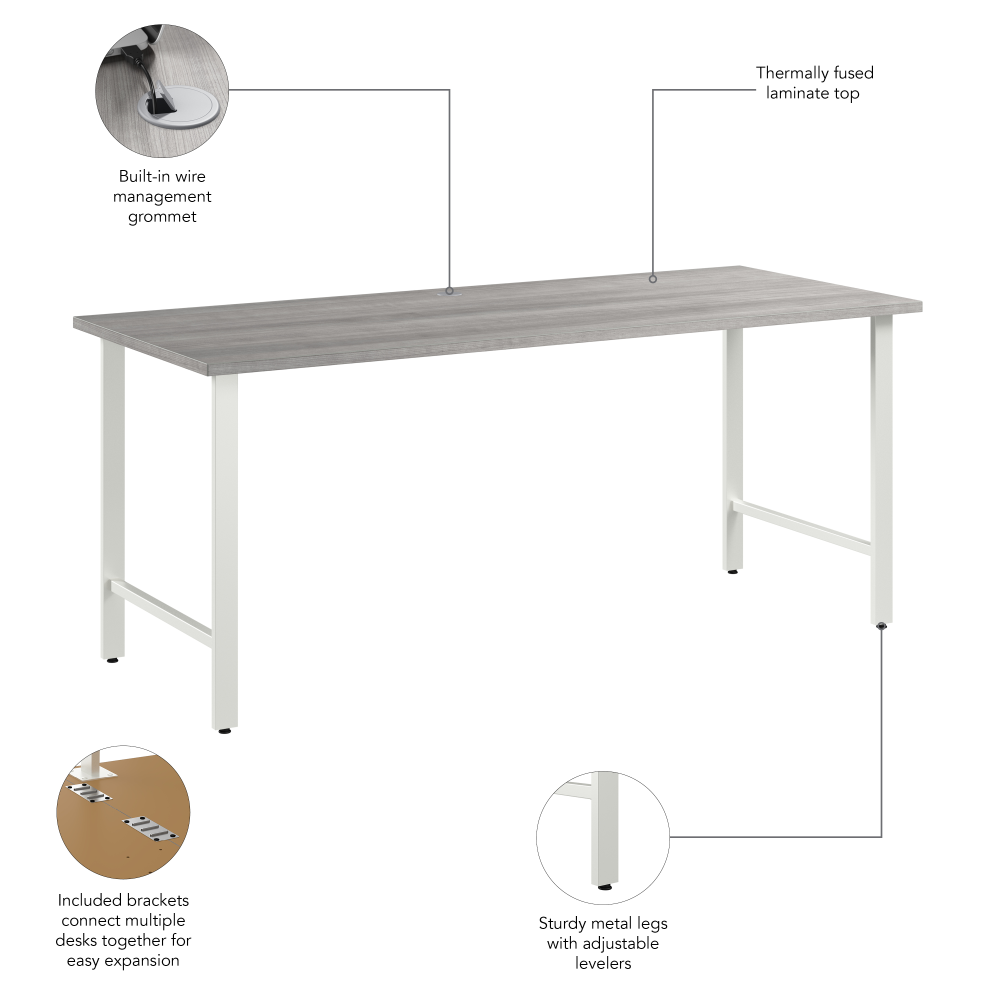 Built-in wire management grommet

Thermally fused laminate top

Included brackets connect multiple desks together for easy expansion

Sturdy metal legs with adjustable levelers